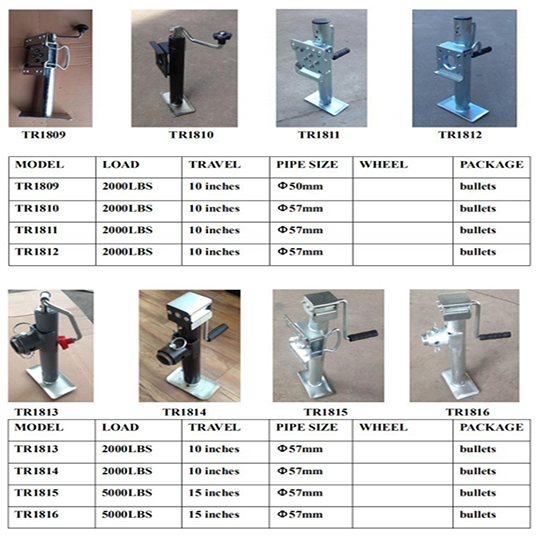 TR1809 TR1810 TR1811 TR1812

| MODEL | LOAD | TRAVEL | PIPE SIZE | WHEEL | PACKAGE |
|---|---|---|---|---|---|
| TR1809 | 2000LBS | 10 inches | Φ50mm | | bullets |
| TR1810 | 2000LBS | 10 inches | Φ57mm | | bullets |
| TR1811 | 2000LBS | 10 inches | Φ57mm | | bullets |
| TR1812 | 2000LBS | 10 inches | Φ57mm | | bullets |

TR1813 TR1814 TR1815 TR1816

| MODEL | LOAD | TRAVEL | PIPE SIZE | WHEEL | PACKAGE |
|---|---|---|---|---|---|
| TR1813 | 2000LBS | 10 inches | Φ57mm | | bullets |
| TR1814 | 2000LBS | 10 inches | Φ57mm | | bullets |
| TR1815 | 5000LBS | 15 inches | Φ57mm | | bullets |
| TR1816 | 5000LBS | 15 inches | Φ57mm | | bullets |